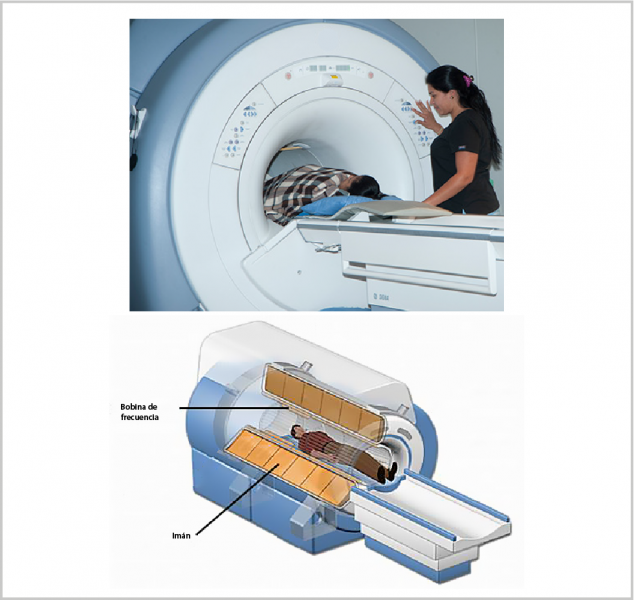 Bobina de frecuencia

Imán